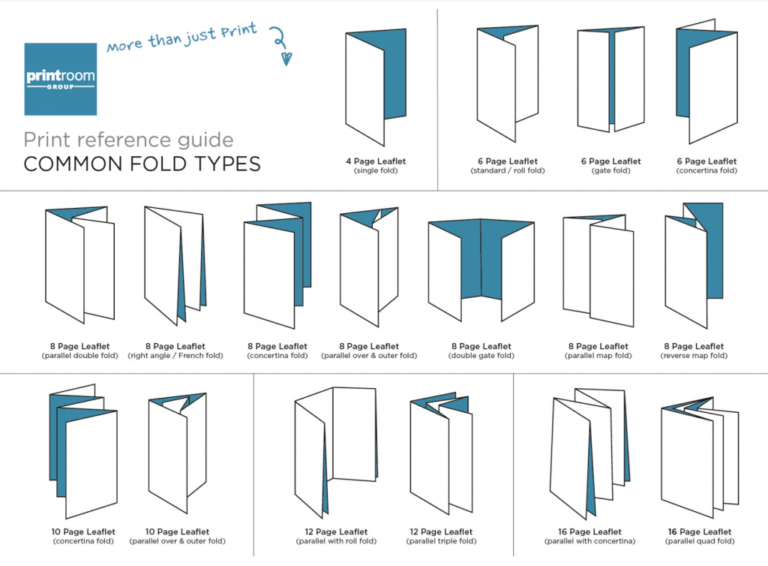 printroom GROUP

more than just Print

Print reference guide
COMMON FOLD TYPES

4 Page Leaflet
(single fold)

6 Page Leaflet
(standard / roll fold)

6 Page Leaflet
(gate fold)

6 Page Leaflet
(concertina fold)

8 Page Leaflet
(parallel double fold)

8 Page Leaflet
(right angle / French fold)

8 Page Leaflet
(concertina fold)

8 Page Leaflet
(parallel over & outer fold)

8 Page Leaflet
(double gate fold)

8 Page Leaflet
(parallel map fold)

8 Page Leaflet
(reverse map fold)

10 Page Leaflet
(concertina fold)

10 Page Leaflet
(parallel over & outer fold)

12 Page Leaflet
(parallel with roll fold)

12 Page Leaflet
(parallel triple fold)

16 Page Leaflet
(parallel with concertina)

16 Page Leaflet
(parallel quad fold)